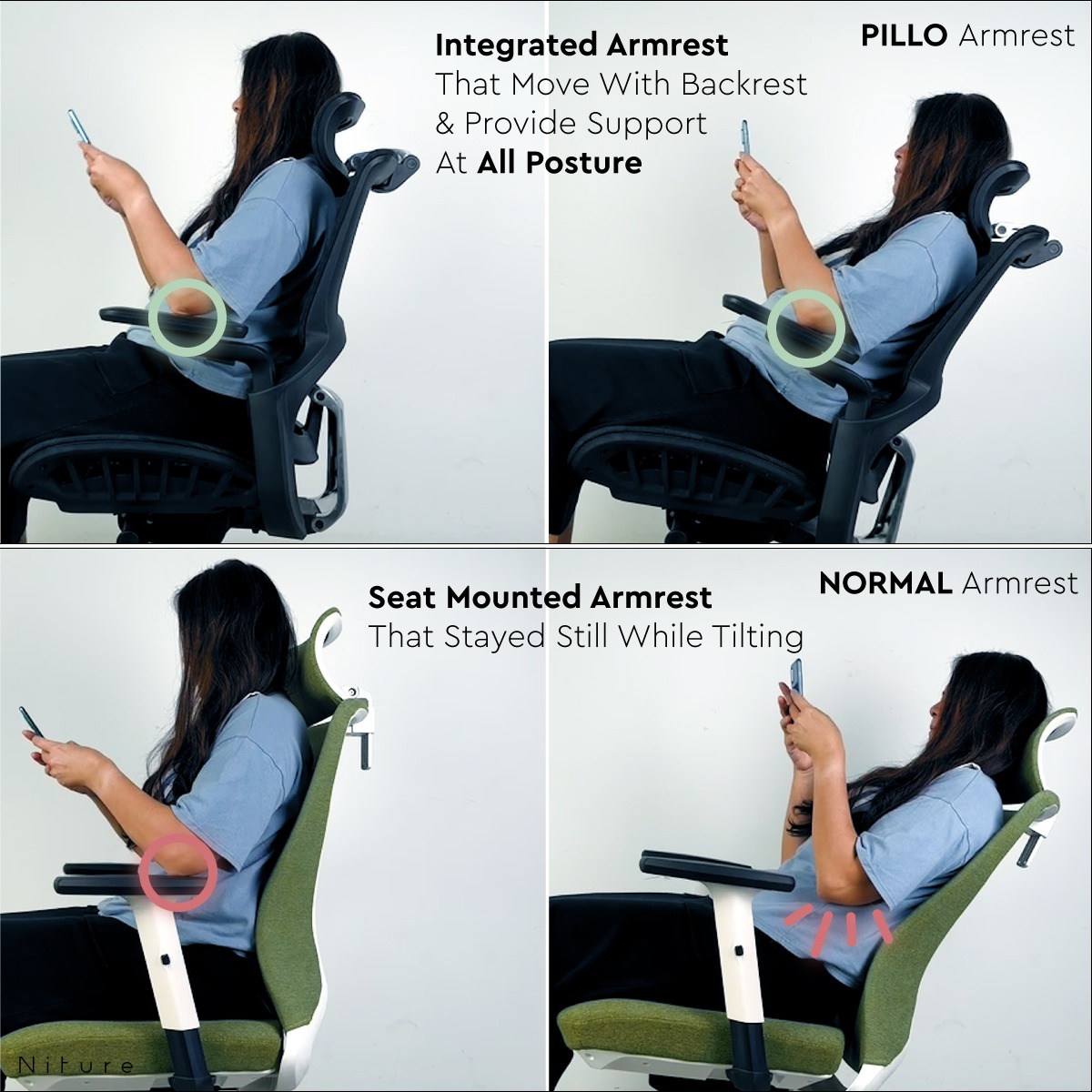 Integrated Armrest
That Move With Backrest
& Provide Support
At All Posture

PILLO Armrest

Seat Mounted Armrest
That Stayed Still While Tilting

NORMAL Armrest

Niture